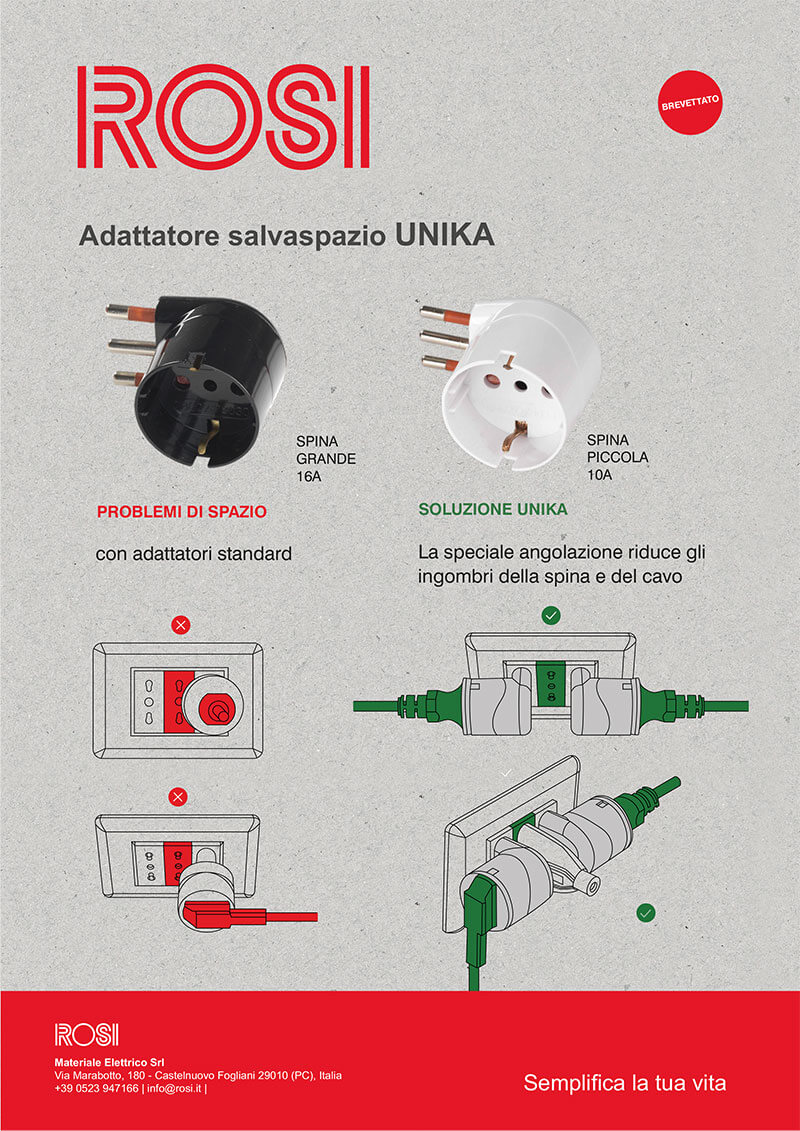 ROSI

BREVETTATO

Adattatore salvaspazio UNIKA

SPINA GRANDE 16A

SPINA PICCOLA 10A

PROBLEMI DI SPAZIO

con adattatori standard

SOLUZIONE UNIKA

La speciale angolazione riduce gli ingombri della spina e del cavo

ROSI

Materiale Elettrico Srl
Via Marabotto, 180 - Castelnuovo Fogliani 29010 (PC), Italia
+39 0523 947166 | info@rosi.it |

Semplifica la tua vita